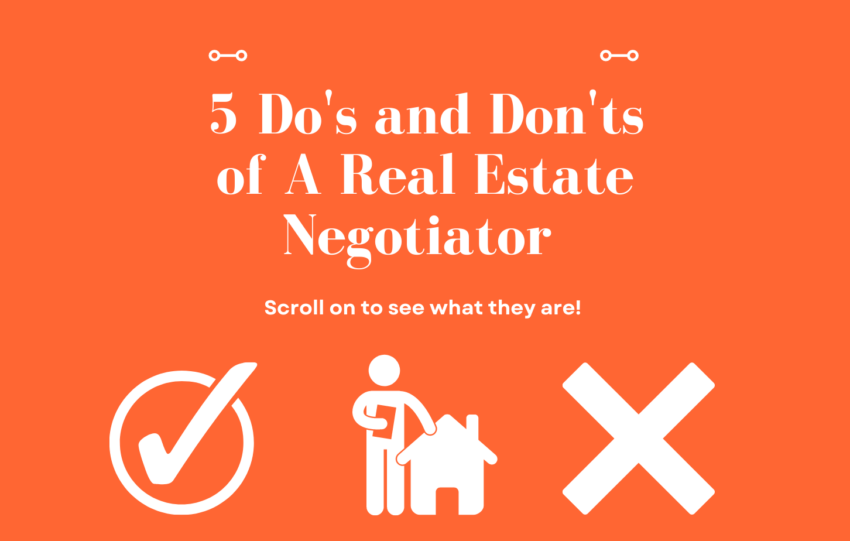 5 Do's and Don'ts of A Real Estate Negotiator

Scroll on to see what they are!