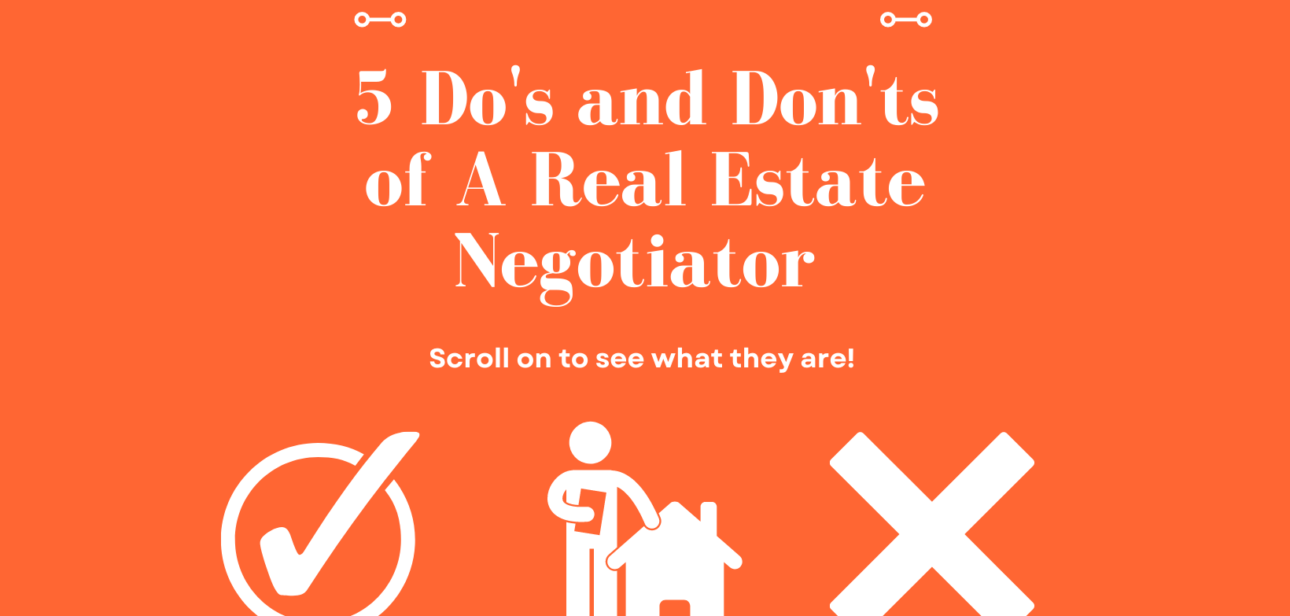 5 Do's and Don'ts of A Real Estate Negotiator

Scroll on to see what they are!